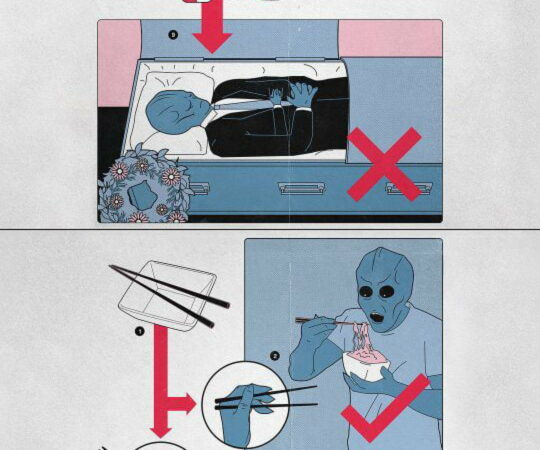 3

1

2